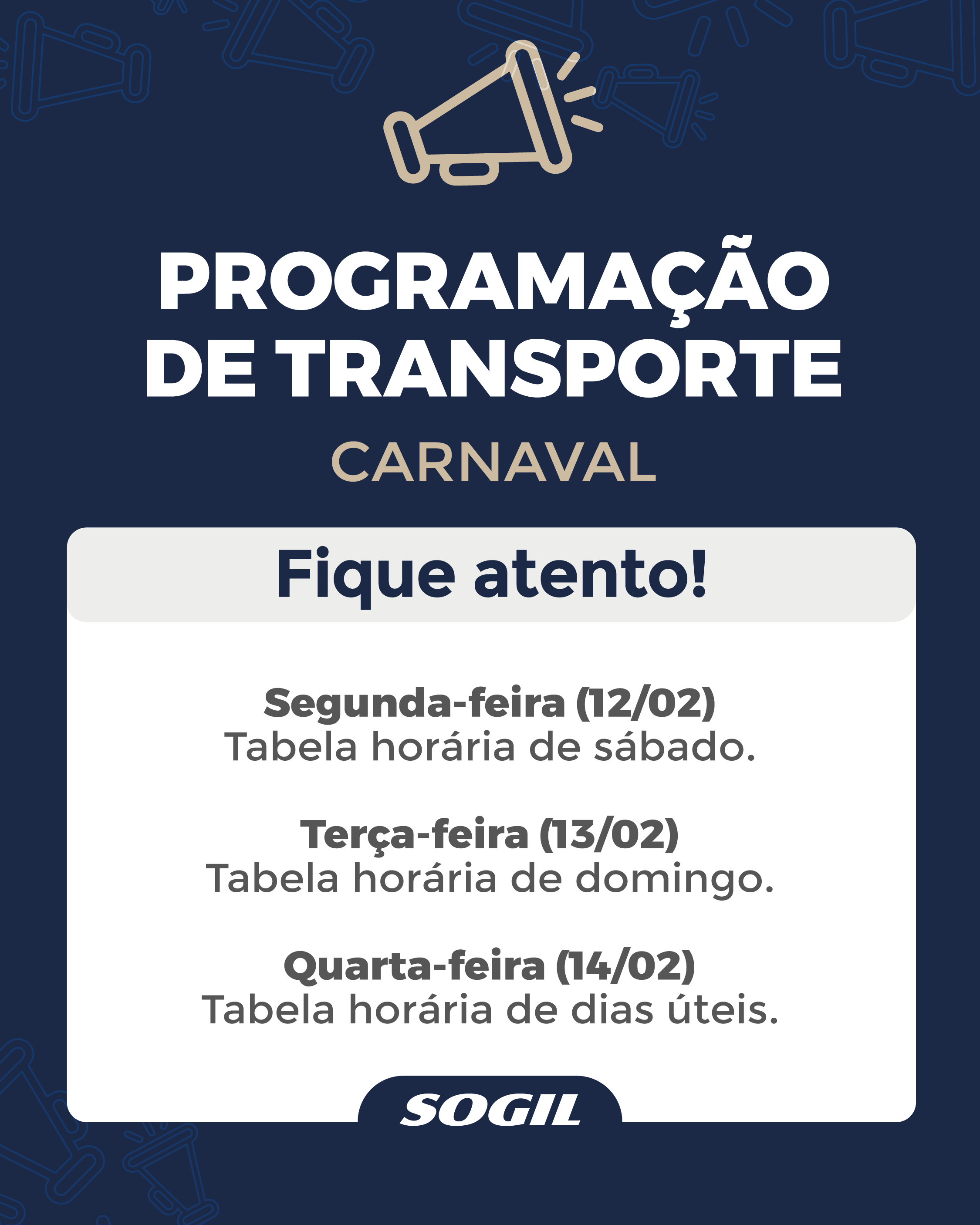 PROGRAMAÇÃO
DE TRANSPORTE

CARNAVAL

Fique atento!

Segunda-feira (12/02)
Tabela horária de sábado.

Terça-feira (13/02)
Tabela horária de domingo.

Quarta-feira (14/02)
Tabela horária de dias úteis.

SOGIL